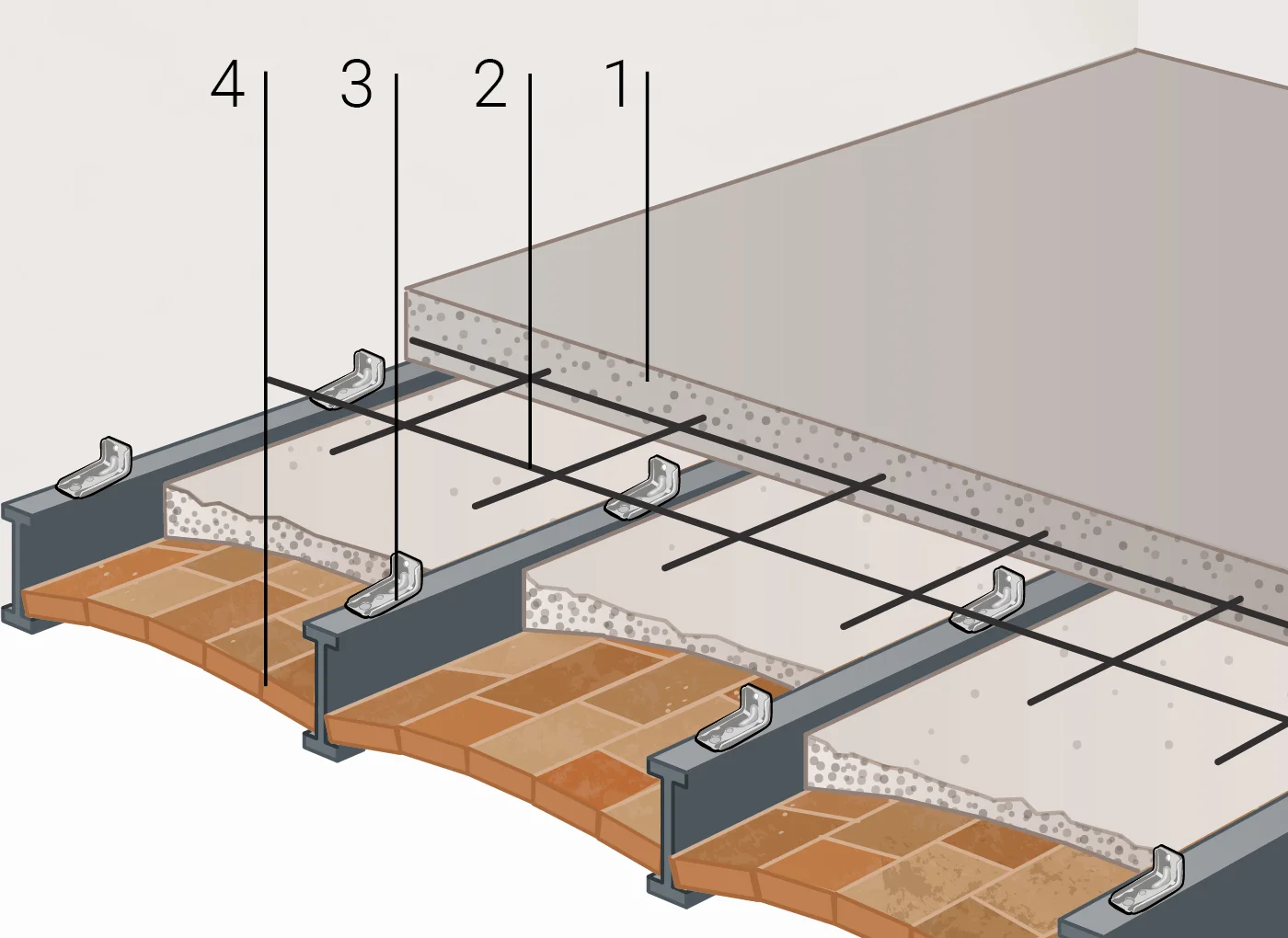 4 3 2 1