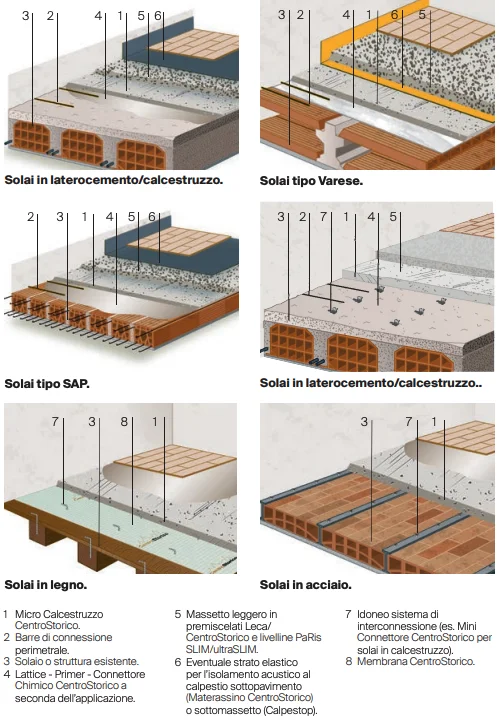 3 2 4 1 5 6

Solai in laterocemento/calcestruzzo.

3 2 4 1 6 5

Solai tipo Varese.

2 3 1 4 5 6

Solai tipo SAP.

3 2 7 1 4 5

Solai in laterocemento/calcestruzzo..

7 3 8 1

Solai in legno.

3 7 1

Solai in acciaio.

1 Micro Calcestruzzo CentroStorico.
2 Barre di connessione perimetrale.
3 Solaio o struttura esistente.
4 Lattice - Primer - Connettore Chimico CentroStorico a seconda dell'applicazione.

5 Massetto leggero in premiscelati Leca/ CentroStorico e livelline PaRis SLIM/ultraSLIM.
6 Eventuale strato elastico per l'isolamento acustico al calpestio sottopavimento (Materassino CentroStorico) o sottomassetto (Calpestop).

7 Idoneo sistema di interconnessione (es. Mini Connettore CentroStorico per solai in calcestruzzo).
8 Membrana CentroStorico.