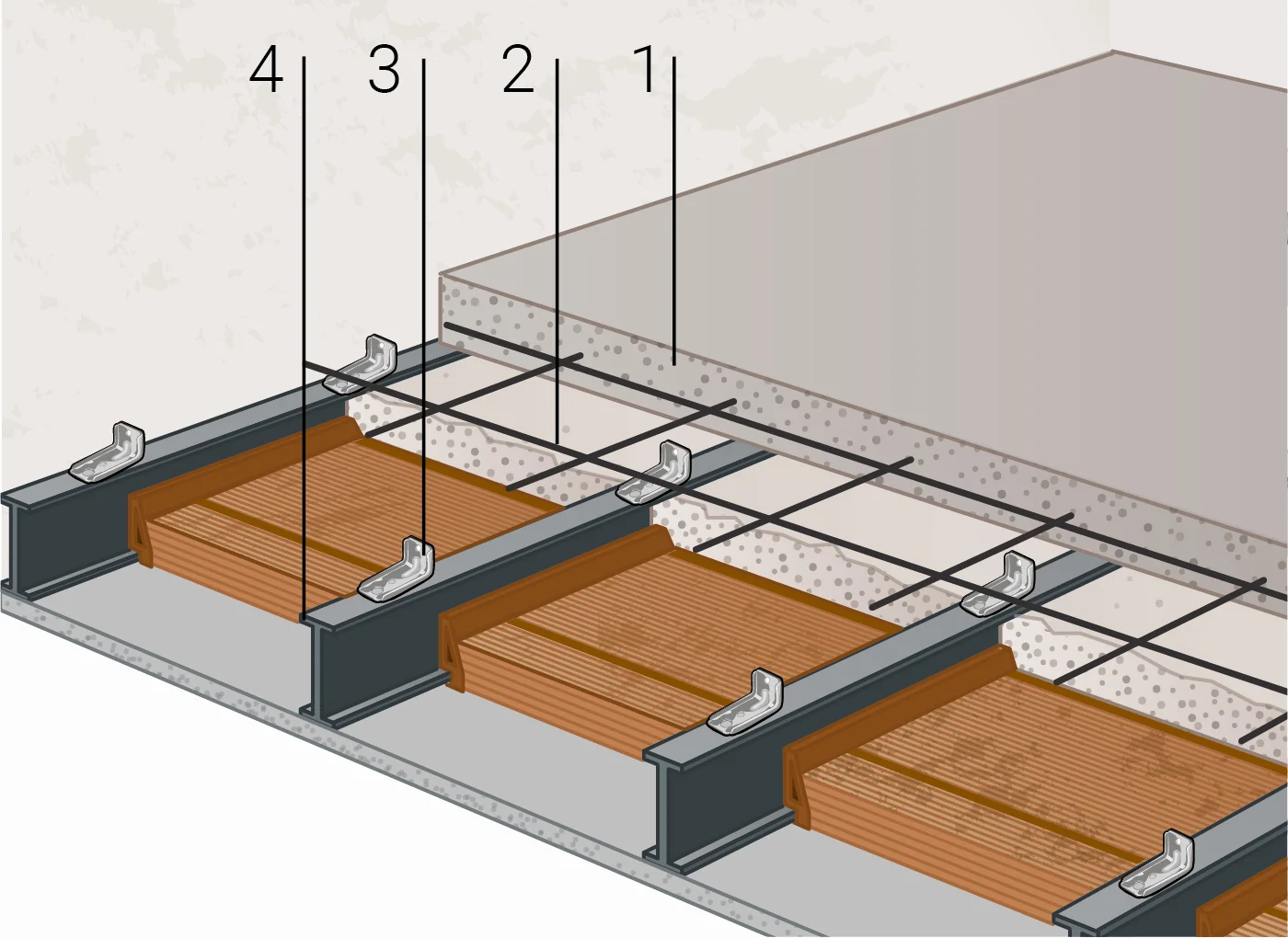 4 3 2 1